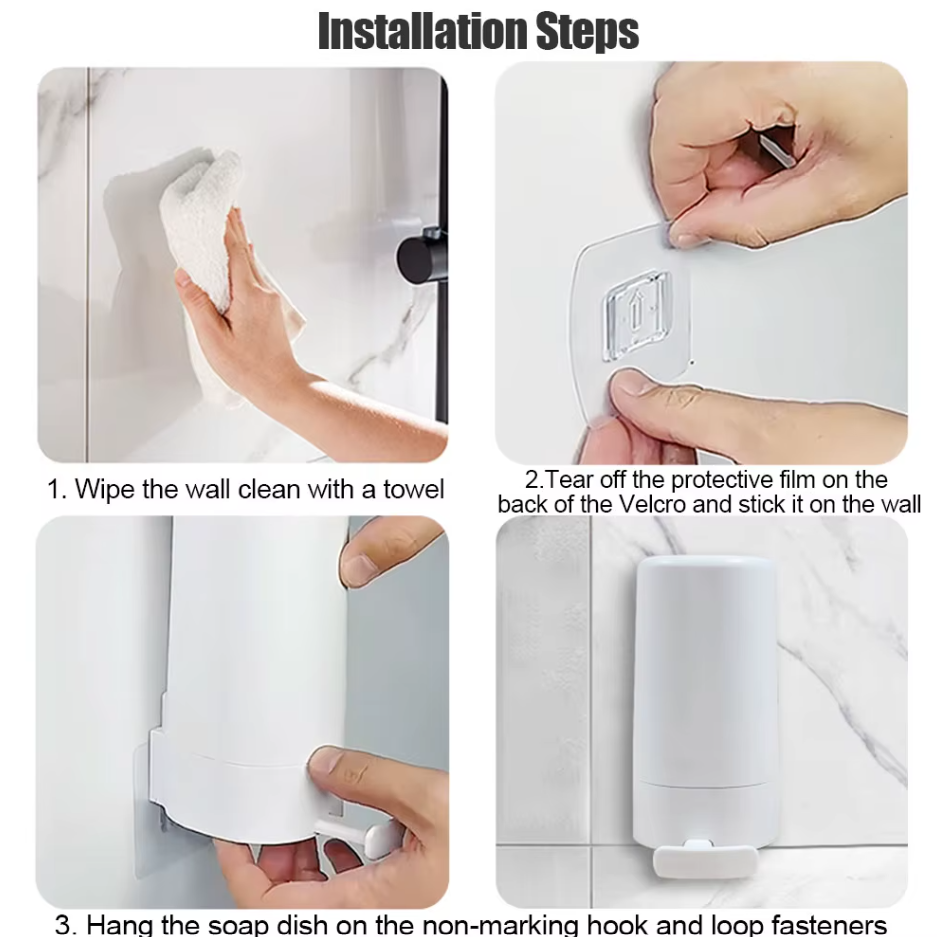 Installation Steps

1. Wipe the wall clean with a towel

2.Tear off the protective film on the back of the Velcro and stick it on the wall

3. Hang the soap dish on the non-marking hook and loop fasteners